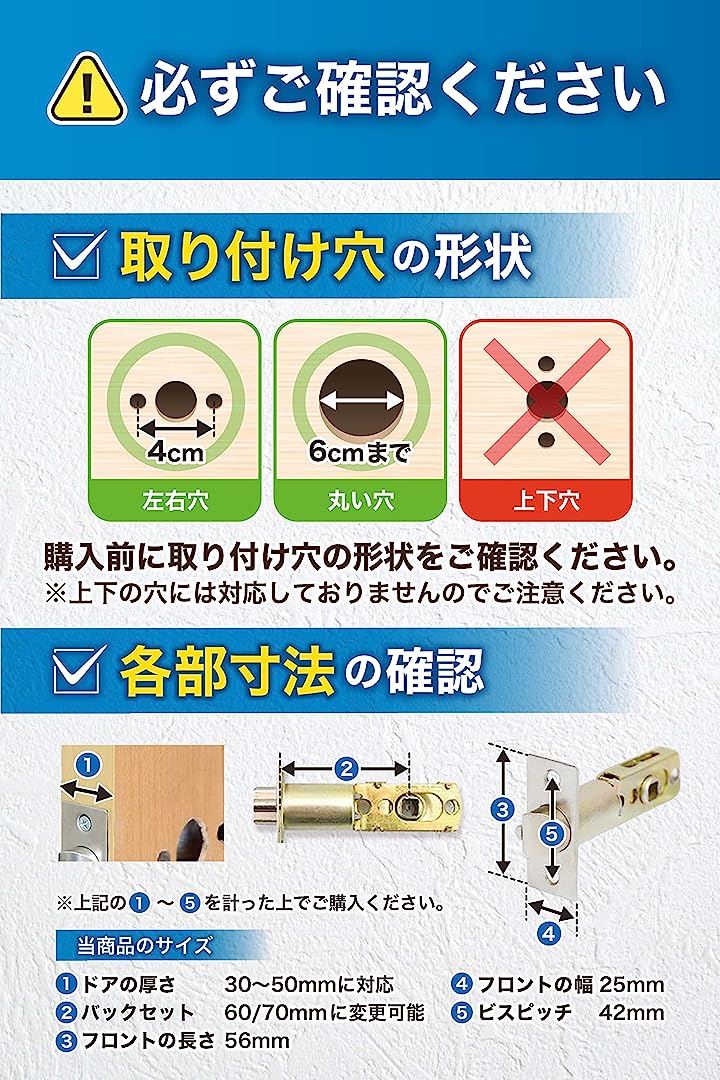 必ずご確認ください

取り付け穴の形状

4cm
左右穴

6cmまで
丸い穴

上下穴

購入前に取り付け穴の形状をご確認ください。
※上下の穴には対応しておりませんのでご注意ください。

各部寸法の確認

①
②
③
⑤
④

※上記の①～⑤を計った上でご購入ください。

当商品のサイズ

①ドアの厚さ　30～50mmに対応
②バックセット　60/70mmに変更可能
③フロントの長さ　56mm
④フロントの幅　25mm
⑤ビスピッチ　42mm