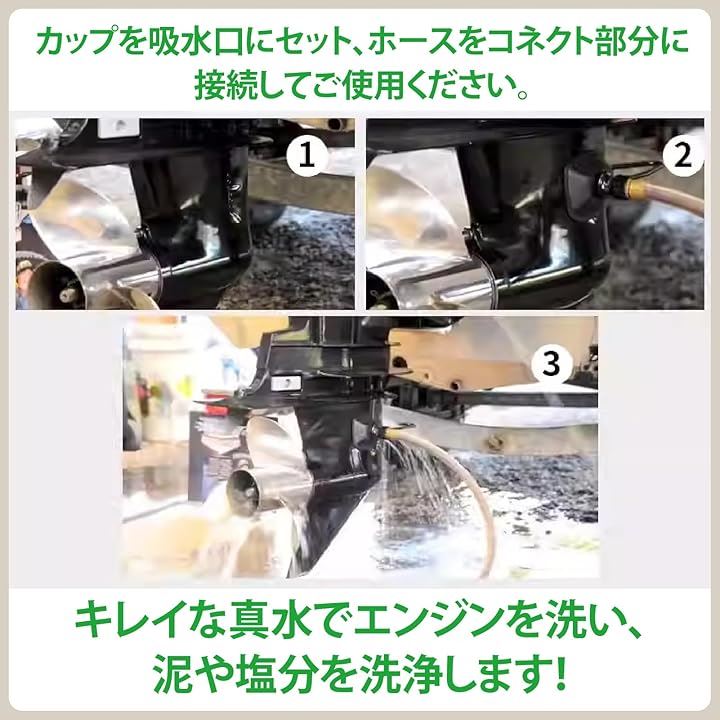 カップを吸水口にセット、ホースをコネクト部分に接続してご使用ください。

1

2

3

キレイな真水でエンジンを洗い、泥や塩分を洗浄します!