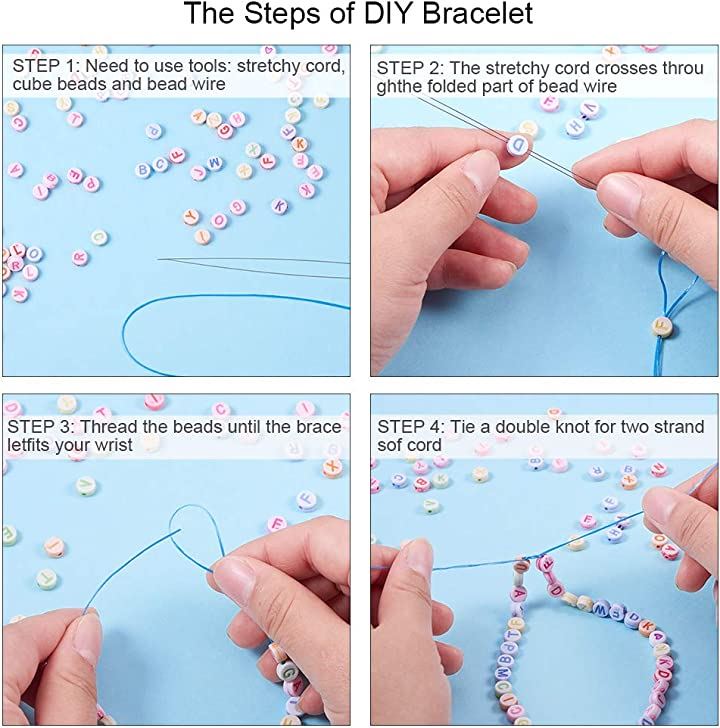 The Steps of DIY Bracelet

STEP 1: Need to use tools: stretchy cord, cube beads and bead wire

STEP 2: The stretchy cord crosses throu ghthe folded part of bead wire

STEP 3: Thread the beads until the brace letfits your wrist

STEP 4: Tie a double knot for two strand sof cord