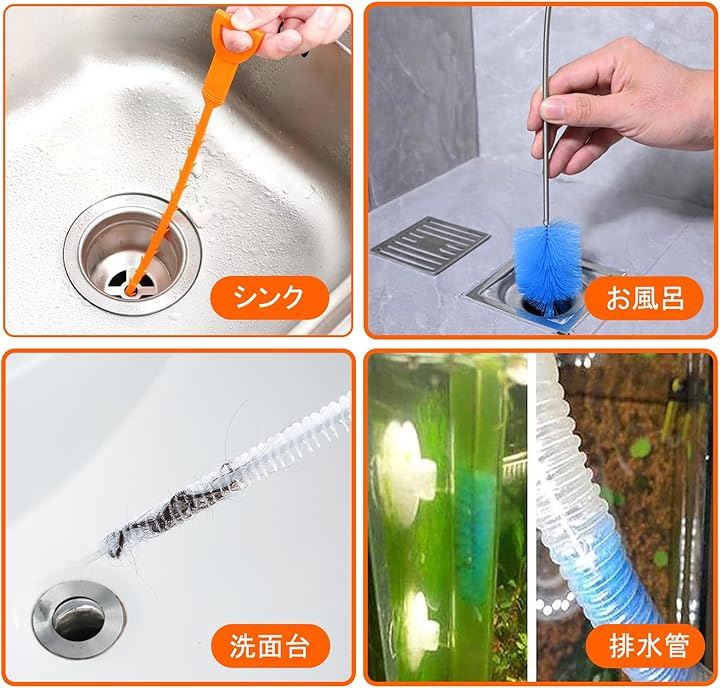 シンク

お風呂

洗面台

排水管