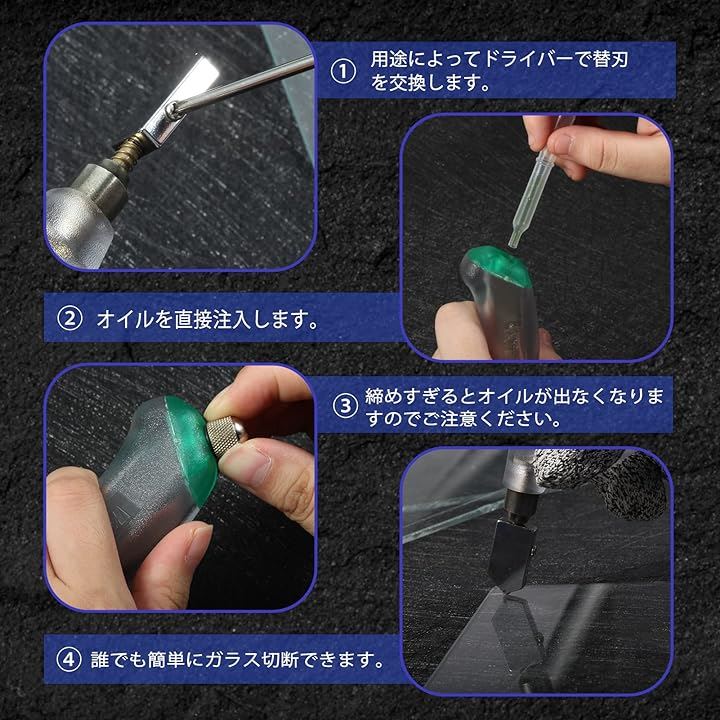 ① 用途によってドライバーで替刃を交換します。

② オイルを直接注入します。

③ 締めすぎるとオイルが出なくなりますのでご注意ください。

④ 誰でも簡単にガラス切断できます。