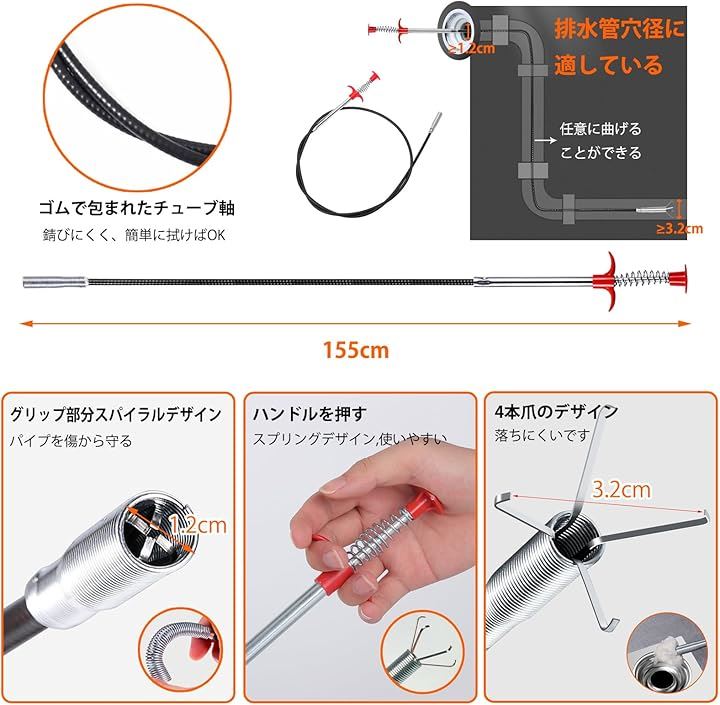 ゴムで包まれたチューブ軸
錆びにくく、簡単に拭けばOK

≥1.2cm
排水管穴径に適している
任意に曲げることができる
≥3.2cm

155cm

グリップ部分スパイラルデザイン
パイプを傷から守る
1.2cm

ハンドルを押す
スプリングデザイン,使いやすい

4本爪のデザイン
落ちにくいです
3.2cm