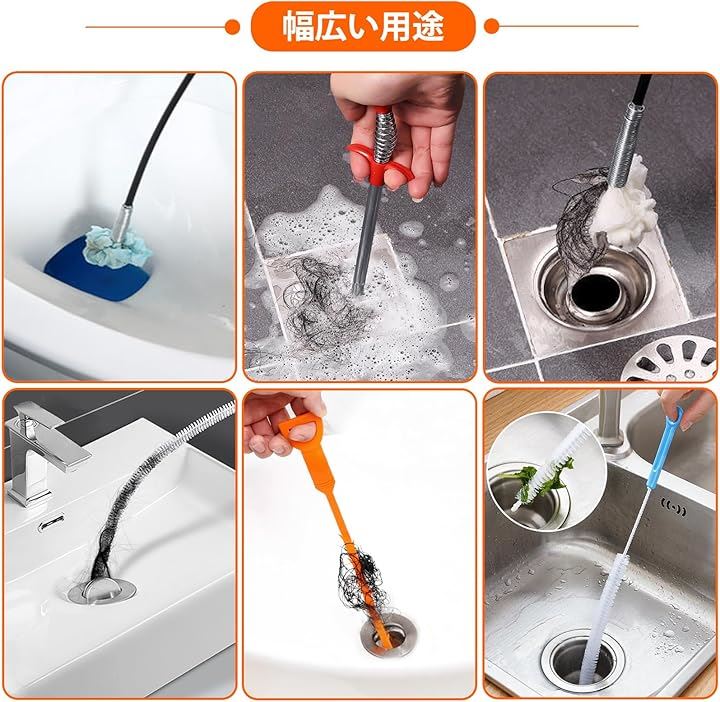 幅広い用途