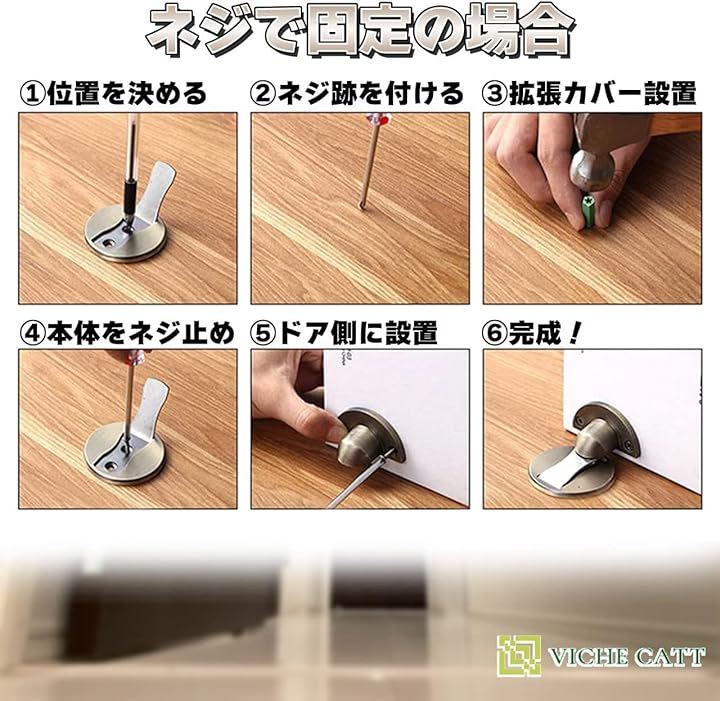 ネジで固定の場合

①位置を決める

②ネジ跡を付ける

③拡張カバー設置

④本体をネジ止め

⑤ドア側に設置

⑥完成！

VICHE CATT