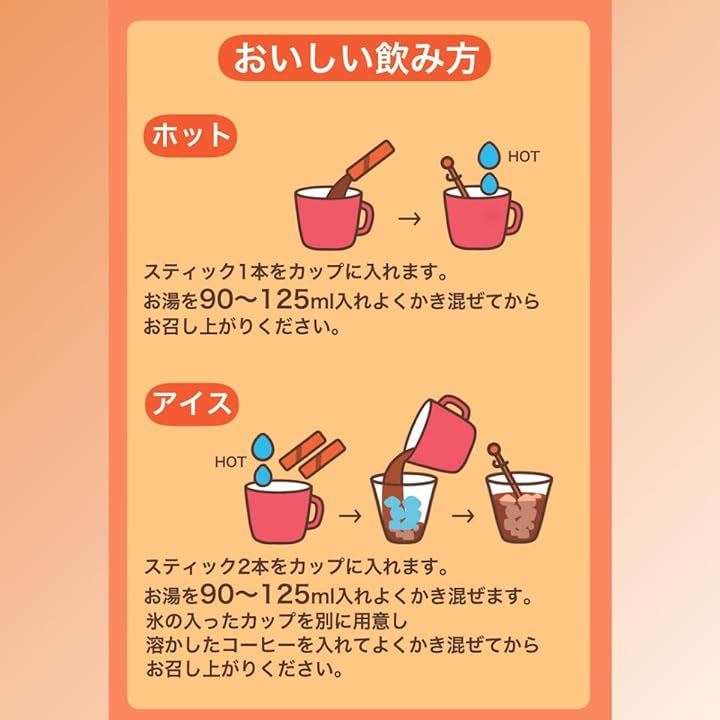 おいしい飲み方

ホット

HOT

スティック1本をカップに入れます。
お湯を90〜125ml入れよくかき混ぜてから
お召し上がりください。

アイス

HOT

スティック2本をカップに入れます。
お湯を90〜125ml入れよくかき混ぜます。
氷の入ったカップを別に用意し
溶かしたコーヒーを入れてよくかき混ぜてから
お召し上がりください。