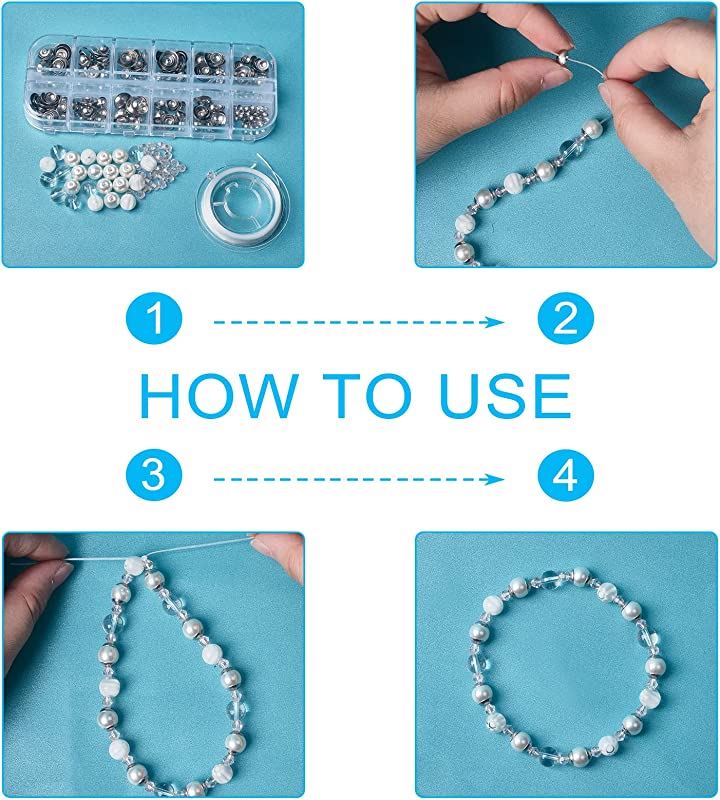 1

2

HOW TO USE

3

4