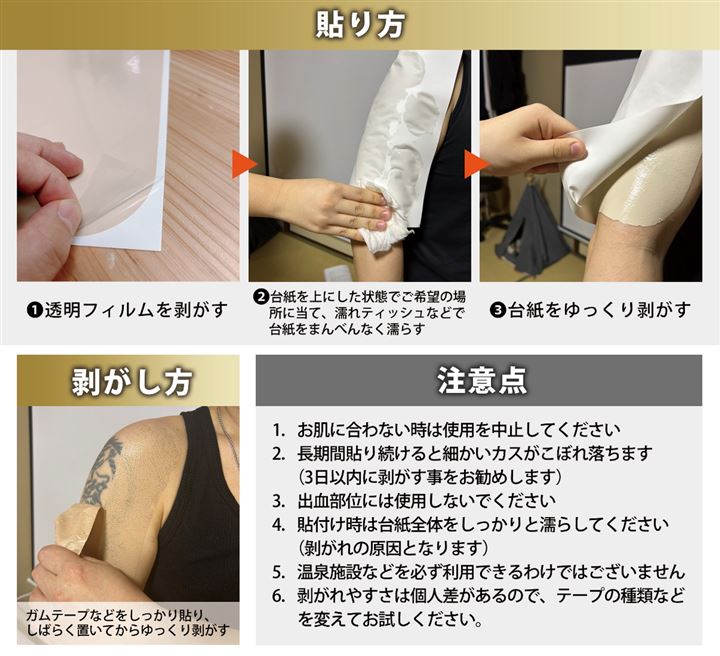 貼り方

❶透明フィルムを剥がす

❷台紙を上にした状態でご希望の場所に当て、濡れティッシュなどで台紙をまんべんなく濡らす

❸台紙をゆっくり剥がす

剥がし方

ガムテープなどをしっかり貼り、しばらく置いてからゆっくり剥がす

注意点

1. お肌に合わない時は使用を中止してください
2. 長期間貼り続けると細かいカスがこぼれ落ちます（3日以内に剥がす事をお勧めします）
3. 出血部位には使用しないでください
4. 貼付け時は台紙全体をしっかりと濡らしてください（剥がれの原因となります）
5. 温泉施設などを必ず利用できるわけではございません
6. 剥がれやすさは個人差があるので、テープの種類などを変えてお試しください。