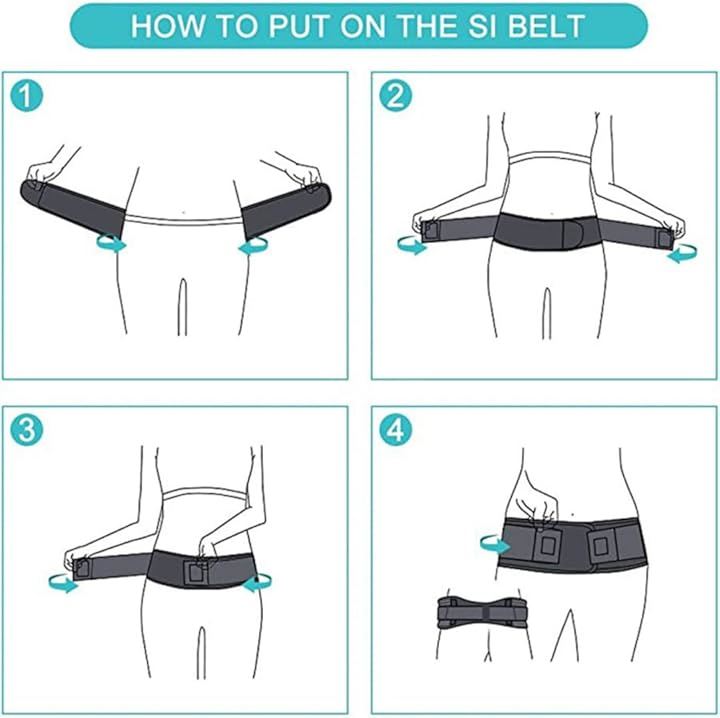 HOW TO PUT ON THE SI BELT

1

2

3

4