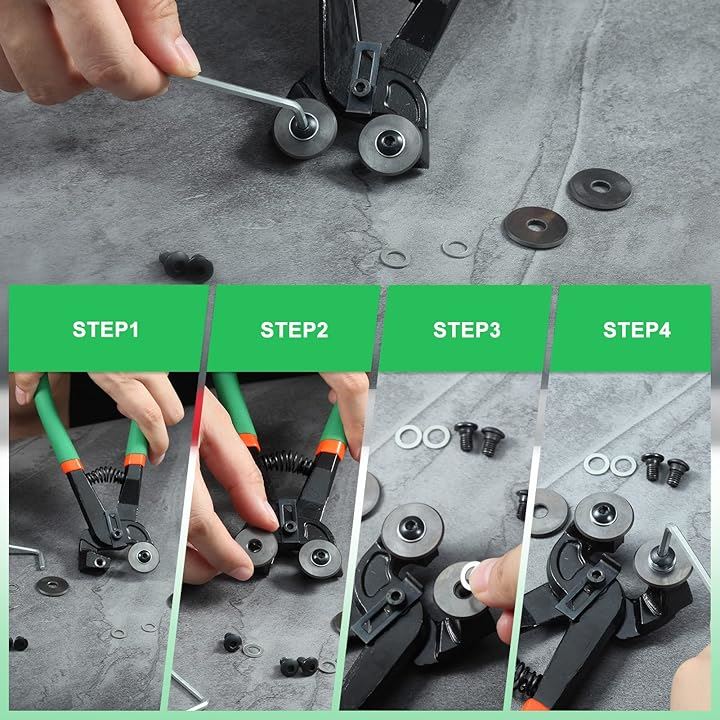 STEP1

STEP2

STEP3

STEP4