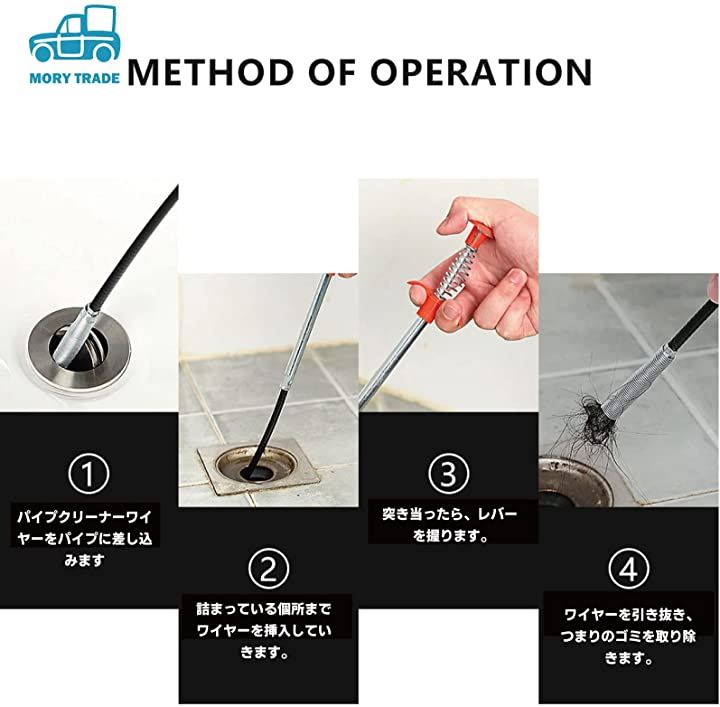 MORY TRADE

METHOD OF OPERATION

①
パイプクリーナーワイヤーをパイプに差し込みます

②
詰まっている個所までワイヤーを挿入していきます。

③
突き当ったら、レバーを握ります。

④
ワイヤーを引き抜き、つまりのゴミを取り除きます。