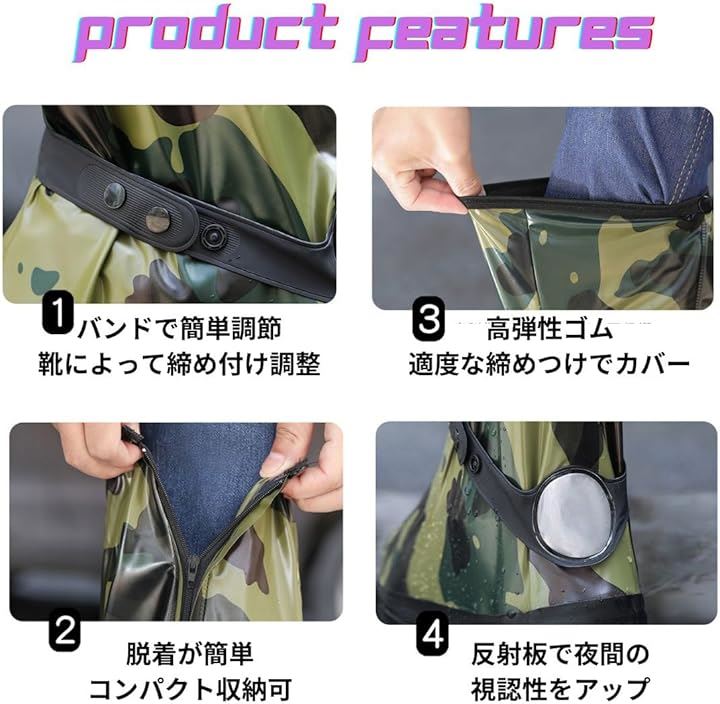 product features

1 バンドで簡単調節
靴によって締め付け調整

3 高弾性ゴム
適度な締めつけでカバー

2 脱着が簡単
コンパクト収納可

4 反射板で夜間の
視認性をアップ