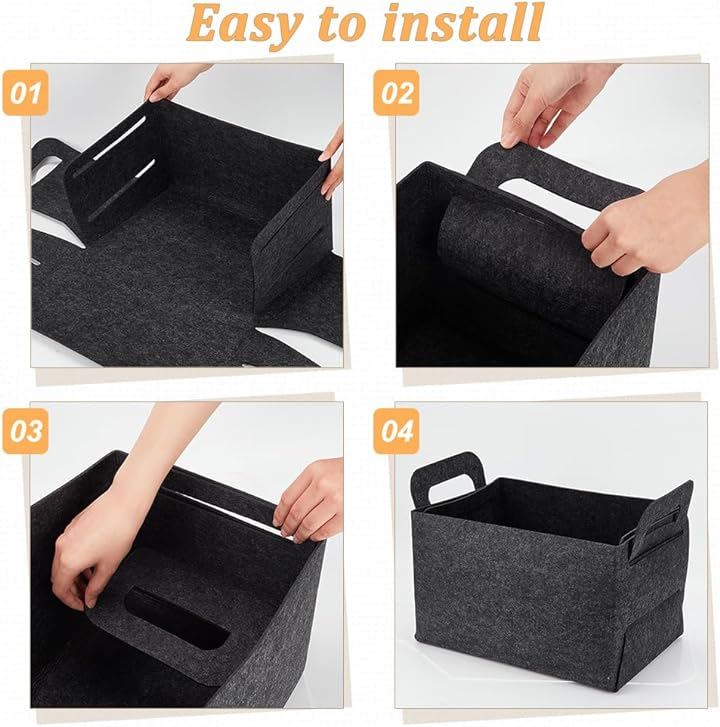 Easy to install

01

02

03

04