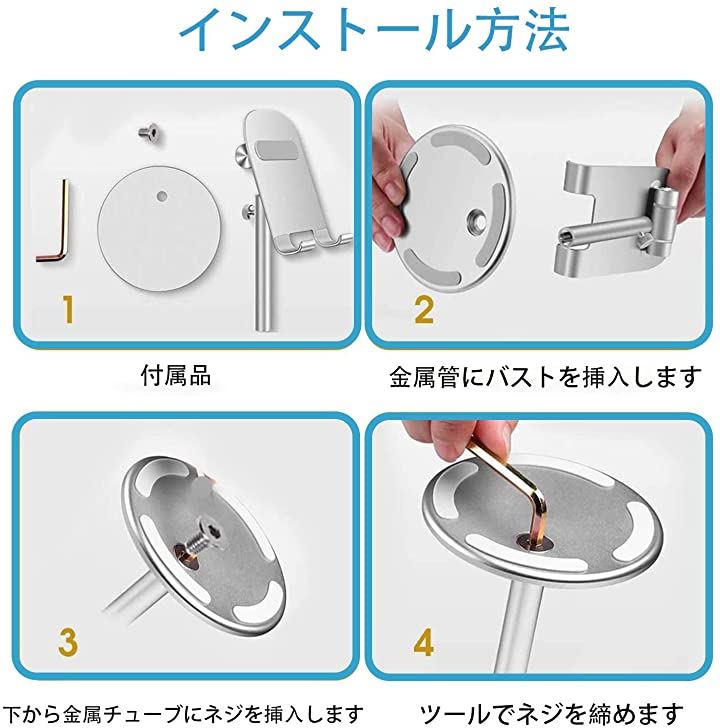 インストール方法

1

付属品

2

金属管にバストを挿入します

3

下から金属チューブにネジを挿入します

4

ツールでネジを締めます