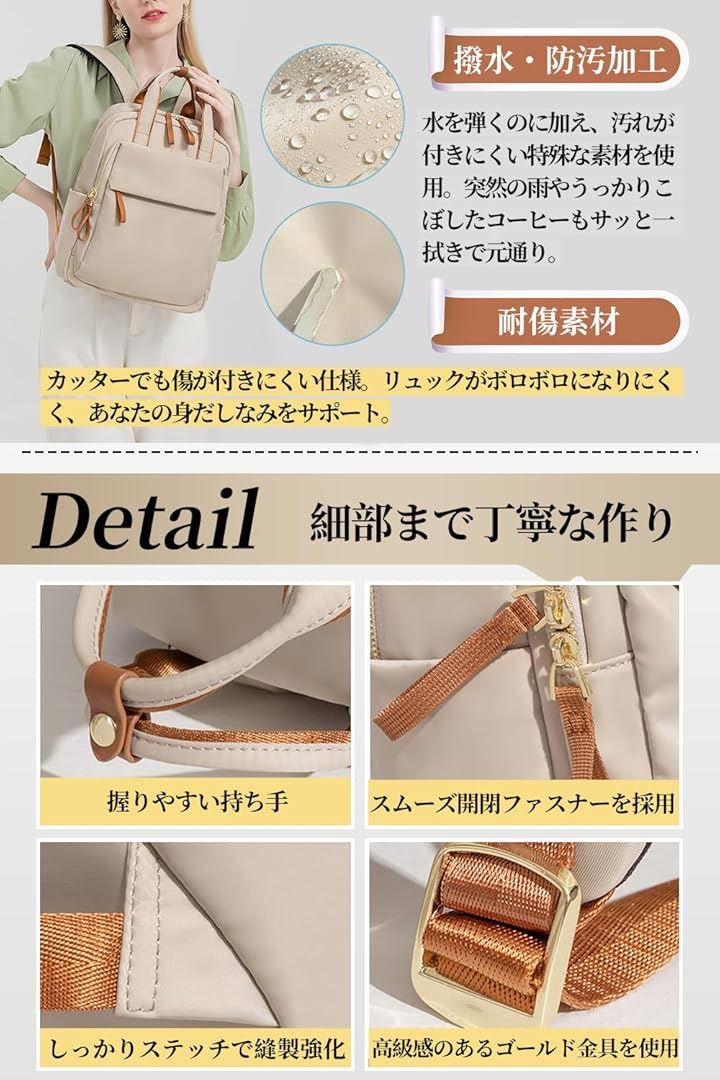 撥水・防汚加工

水を弾くのに加え、汚れが付きにくい特殊な素材を使用。突然の雨やうっかりこぼしたコーヒーもサッと一拭きで元通り。

耐傷素材

カッターでも傷が付きにくい仕様。リュックがボロボロになりにくく、あなたの身だしなみをサポート。

Detail 細部まで丁寧な作り

握りやすい持ち手

スムーズ開閉ファスナーを採用

しっかりステッチで縫製強化

高級感のあるゴールド金具を使用