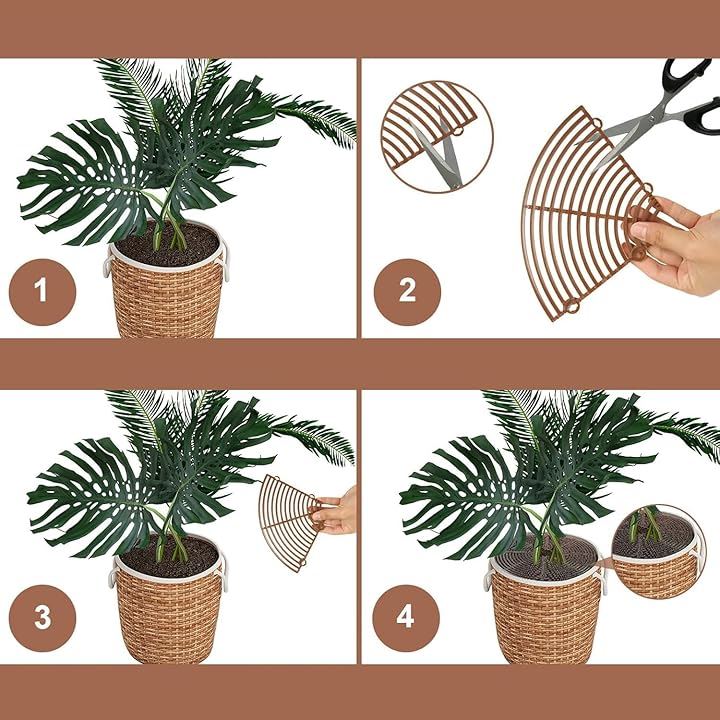 1

2

3

4