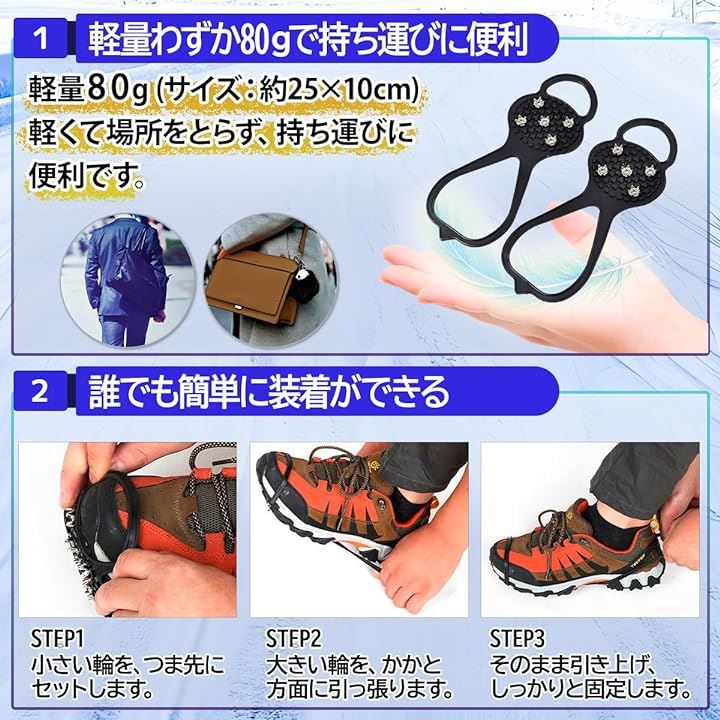 1 軽量わずか80gで持ち運びに便利

軽量80g (サイズ：約25×10cm)
軽くて場所をとらず、持ち運びに便利です。

2 誰でも簡単に装着ができる

STEP1
小さい輪を、つま先にセットします。

STEP2
大きい輪を、かかと方面に引っ張ります。

STEP3
そのまま引き上げ、しっかりと固定します。