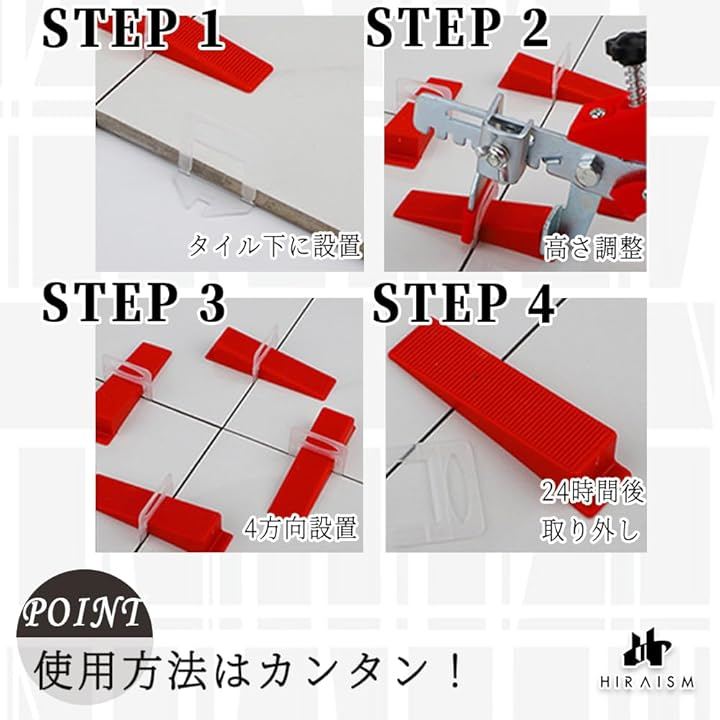 STEP 1

タイル下に設置

STEP 2

高さ調整

STEP 3

4方向設置

STEP 4

24時間後
取り外し

POINT
使用方法はカンタン！

HIRAISM