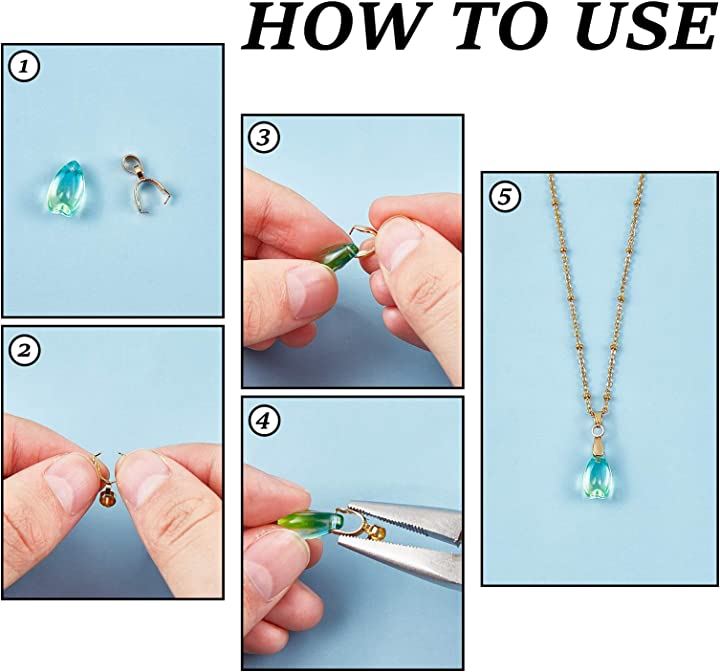 HOW TO USE

1

2

3

4

5