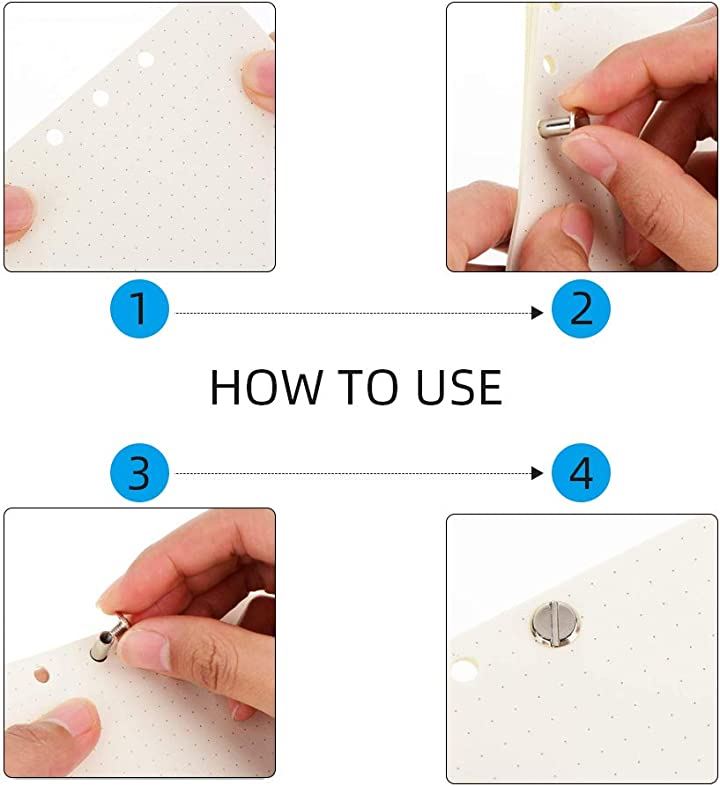 1

2

HOW TO USE

3

4