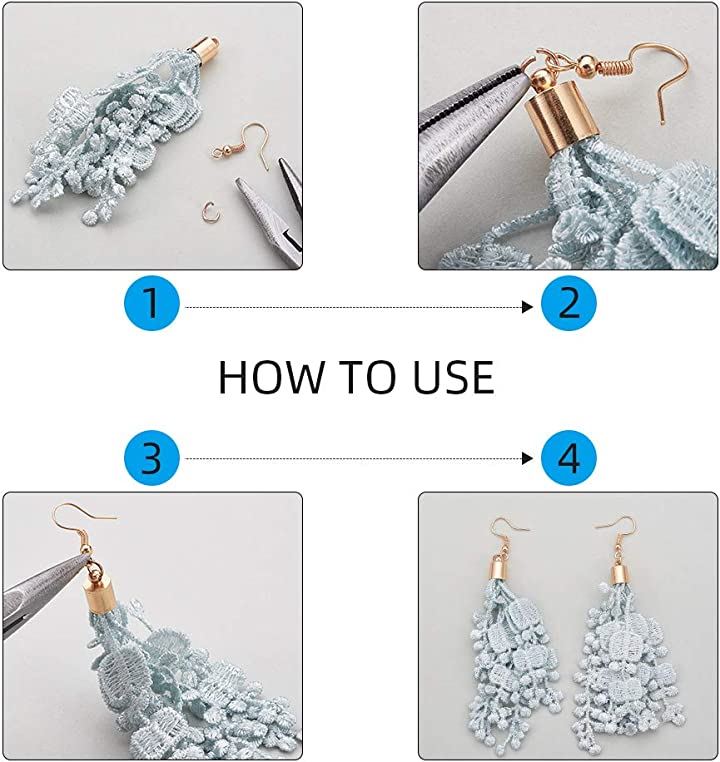 1

2

HOW TO USE

3

4