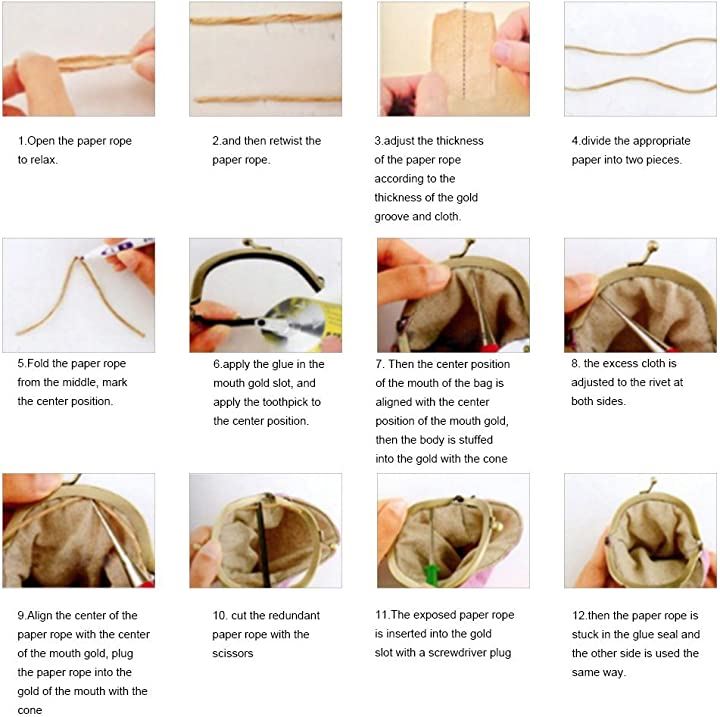 1.Open the paper rope to relax.

2.and then retwist the paper rope.

3.adjust the thickness of the paper rope according to the thickness of the gold groove and cloth.

4.divide the appropriate paper into two pieces.

5.Fold the paper rope from the middle, mark the center position.

6.apply the glue in the mouth gold slot, and apply the toothpick to the center position.

7. Then the center position of the mouth of the bag is aligned with the center position of the mouth gold, then the body is stuffed into the gold with the cone

8. the excess cloth is adjusted to the rivet at both sides.

9.Align the center of the paper rope with the center of the mouth gold, plug the paper rope into the gold of the mouth with the cone

10. cut the redundant paper rope with the scissors

11.The exposed paper rope is inserted into the gold slot with a screwdriver plug

12.then the paper rope is stuck in the glue seal and the other side is used the same way.