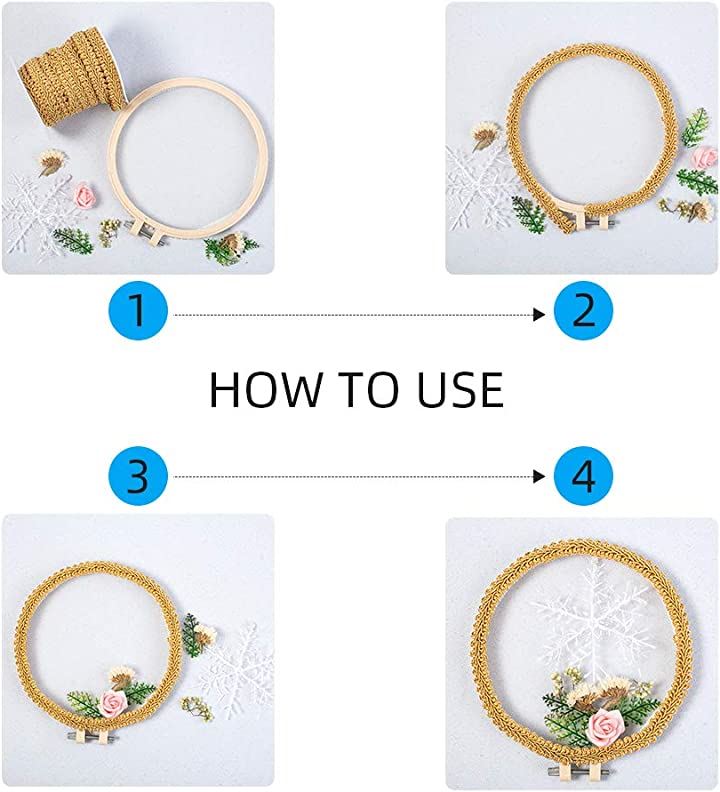 1

2

HOW TO USE

3

4