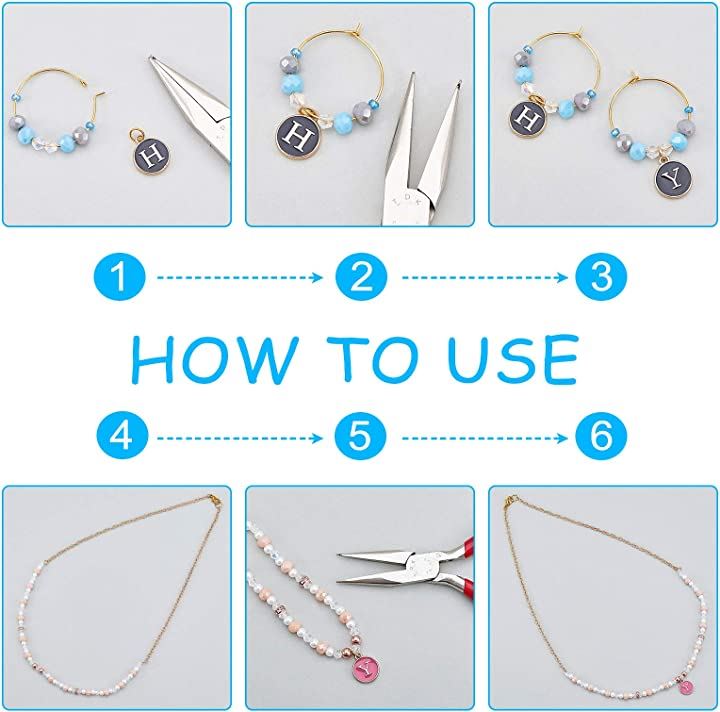 H

H

H

Y

1

2

3

HOW TO USE

4

5

6

Y