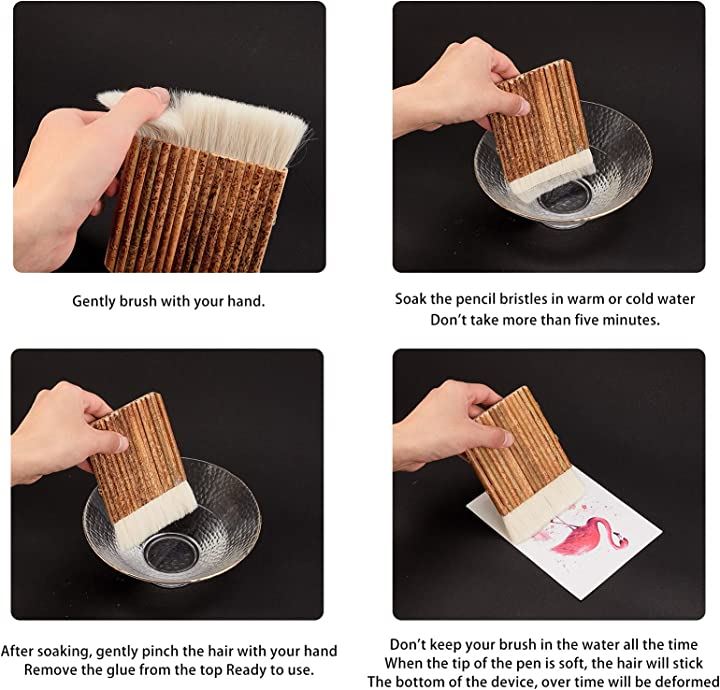 Gently brush with your hand.

Soak the pencil bristles in warm or cold water
Don't take more than five minutes.

After soaking, gently pinch the hair with your hand
Remove the glue from the top Ready to use.

Don't keep your brush in the water all the time
When the tip of the pen is soft, the hair will stick
The bottom of the device, over time will be deformed