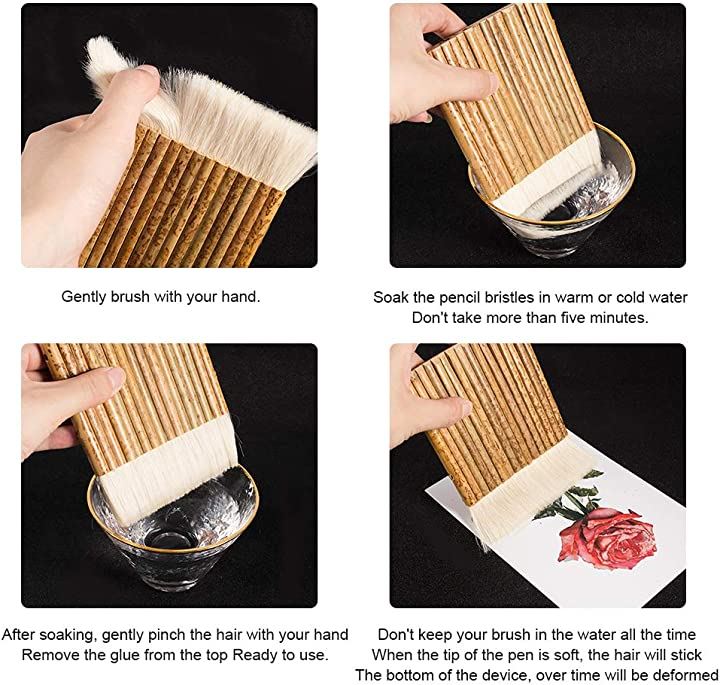 Gently brush with your hand.

Soak the pencil bristles in warm or cold water
Don't take more than five minutes.

After soaking, gently pinch the hair with your hand
Remove the glue from the top Ready to use.

Don't keep your brush in the water all the time
When the tip of the pen is soft, the hair will stick
The bottom of the device, over time will be deformed