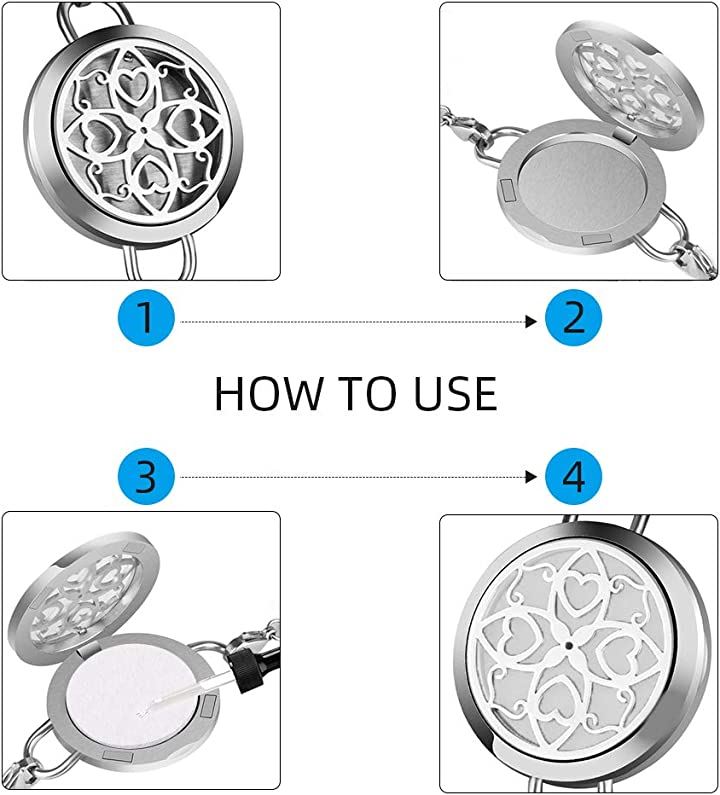 1

2

HOW TO USE

3

4