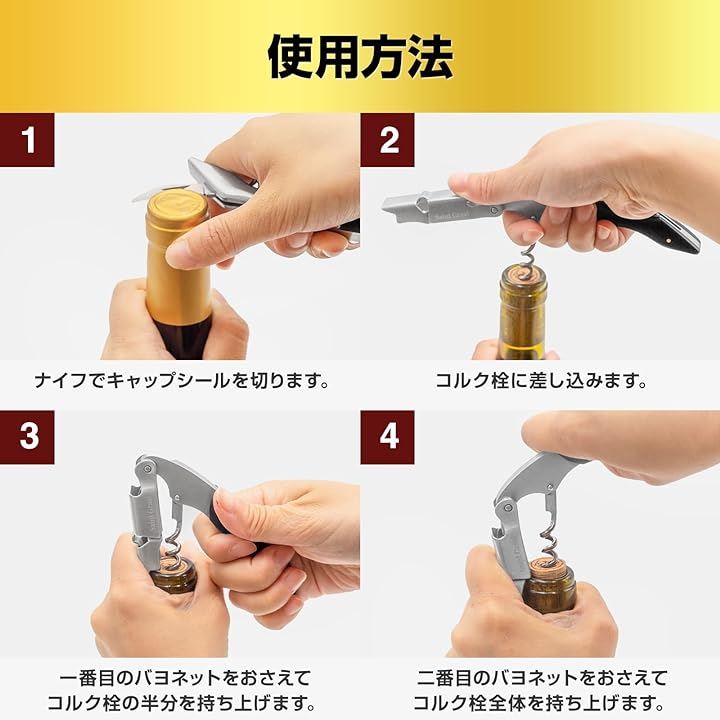 使用方法

1

ナイフでキャップシールを切ります。

2

コルク栓に差し込みます。

3

一番目のバヨネットをおさえて
コルク栓の半分を持ち上げます。

4

二番目のバヨネットをおさえて
コルク栓全体を持ち上げます。