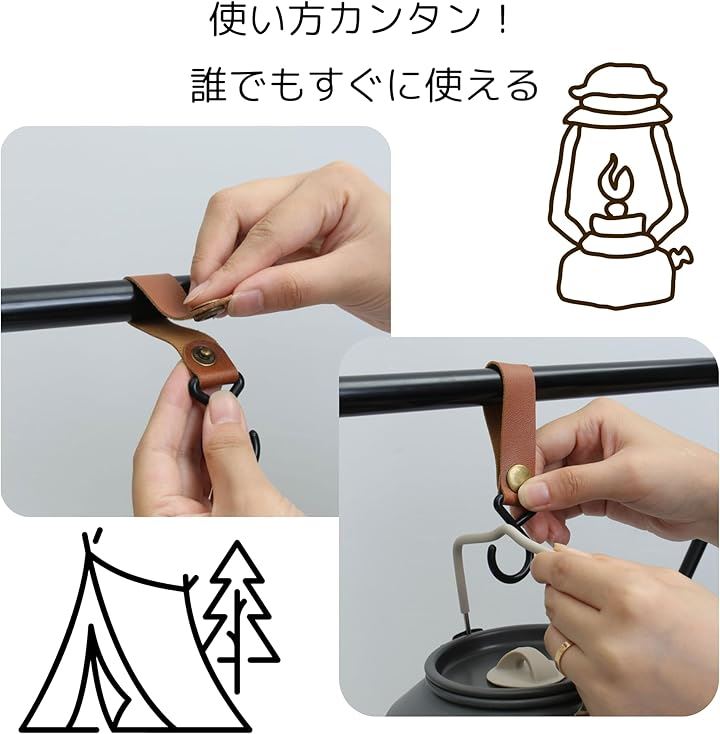 使い方カンタン！

誰でもすぐに使える