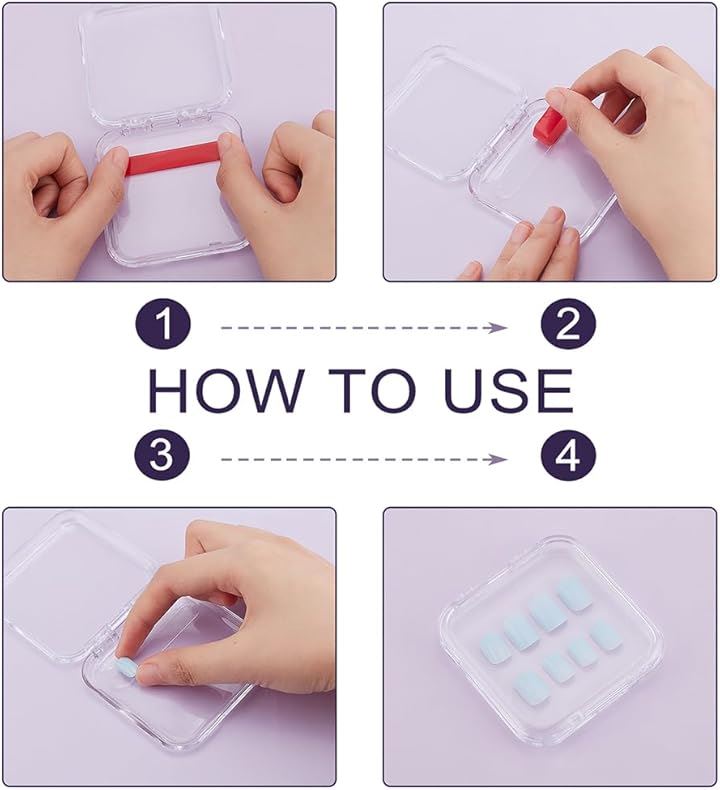 1
2
HOW TO USE
3
4