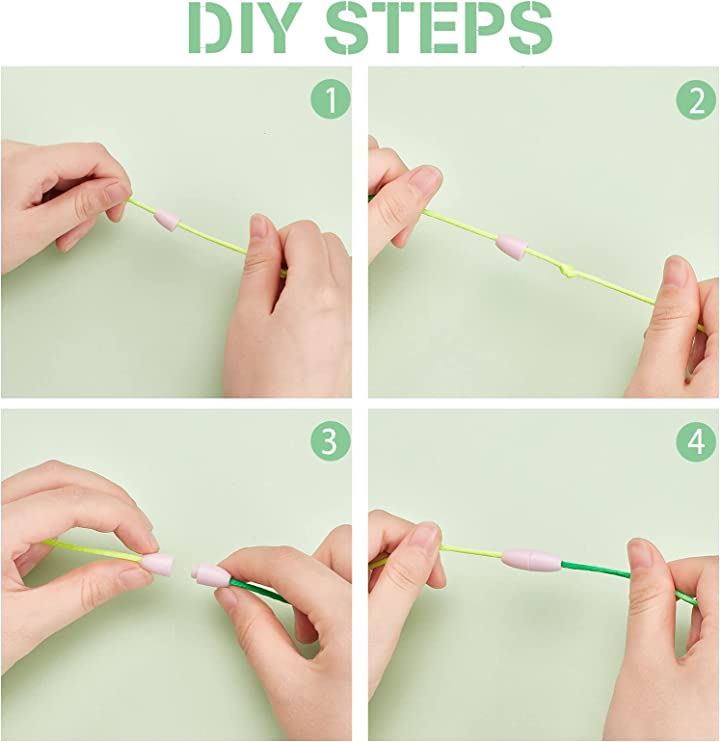 DIY STEPS

1

2

3

4