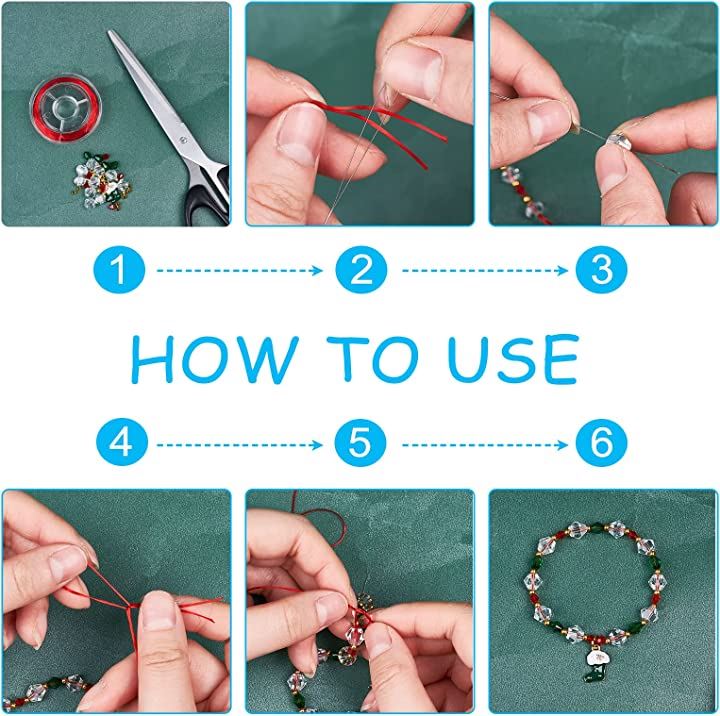 1
2
3
HOW TO USE
4
5
6