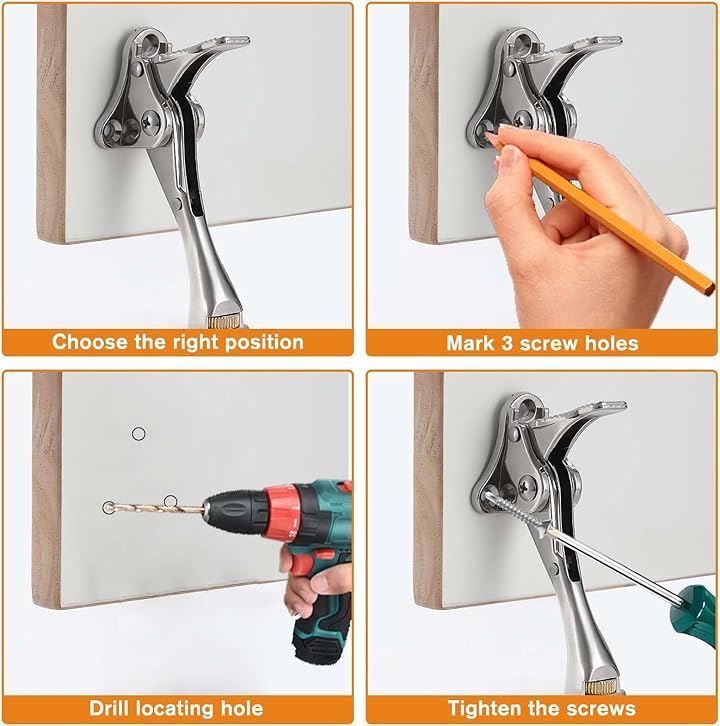 Choose the right position

Mark 3 screw holes

Drill locating hole

Tighten the screws