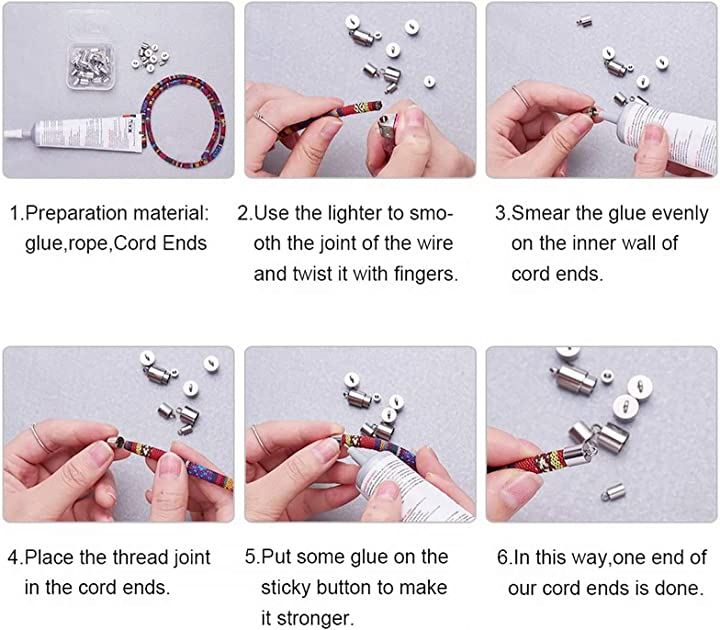 1.Preparation material: glue,rope,Cord Ends

2.Use the lighter to smooth the joint of the wire and twist it with fingers.

3.Smear the glue evenly on the inner wall of cord ends.

4.Place the thread joint in the cord ends.

5.Put some glue on the sticky button to make it stronger.

6.In this way,one end of our cord ends is done.