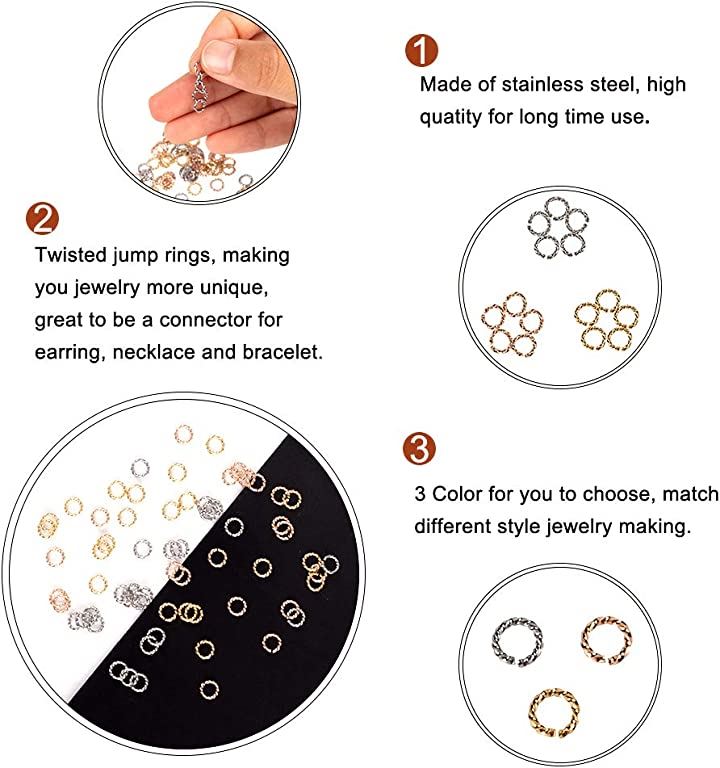 1

Made of stainless steel, high quatity for long time use.

2

Twisted jump rings, making you jewelry more unique, great to be a connector for earring, necklace and bracelet.

3

3 Color for you to choose, match different style jewelry making.