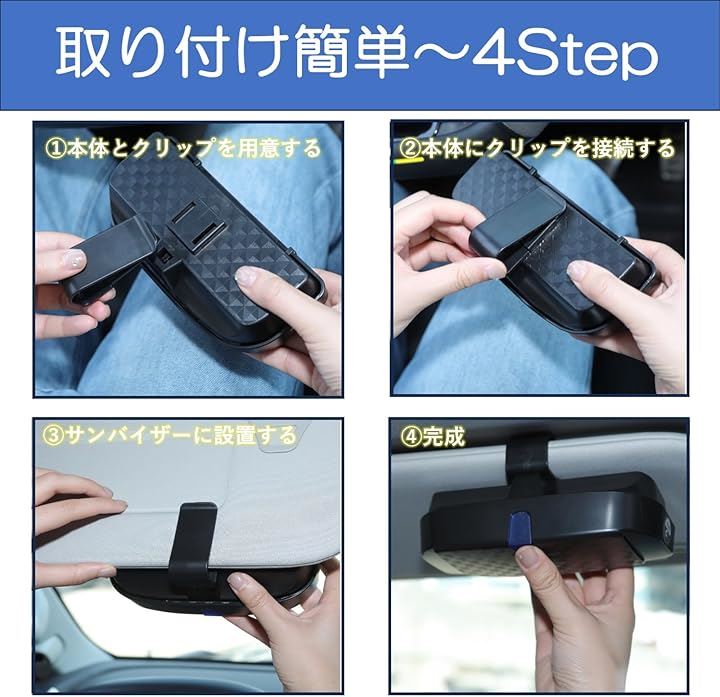 取り付け簡単～4Step

①本体とクリップを用意する

②本体にクリップを接続する

③サンバイザーに設置する

④完成