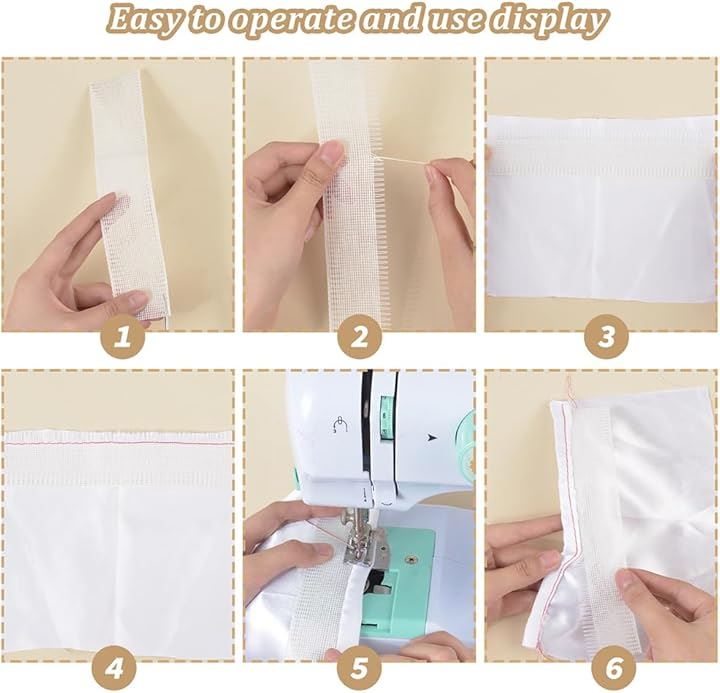 Easy to operate and use display

1

2

3

4

5

6