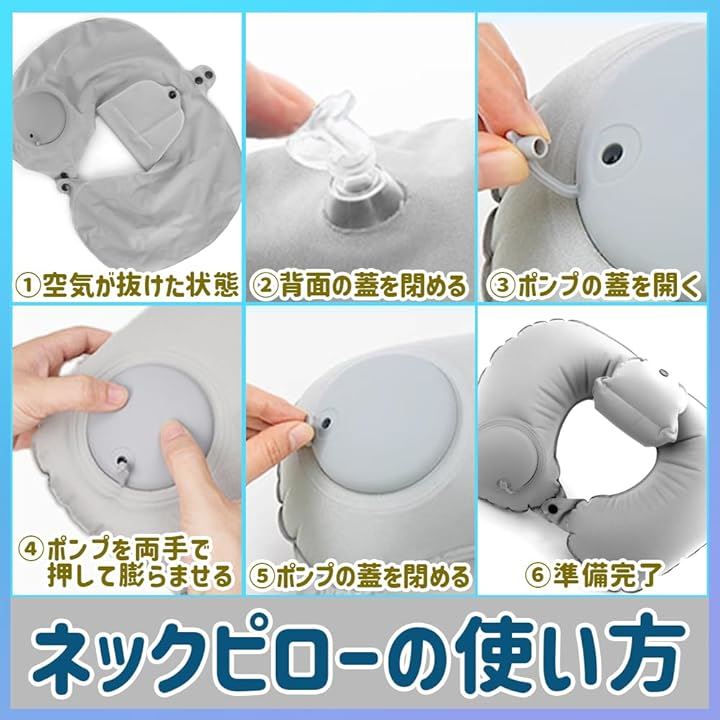 ①空気が抜けた状態

②背面の蓋を閉める

③ポンプの蓋を開く

④ポンプを両手で押して膨らませる

⑤ポンプの蓋を閉める

⑥準備完了

ネックピローの使い方