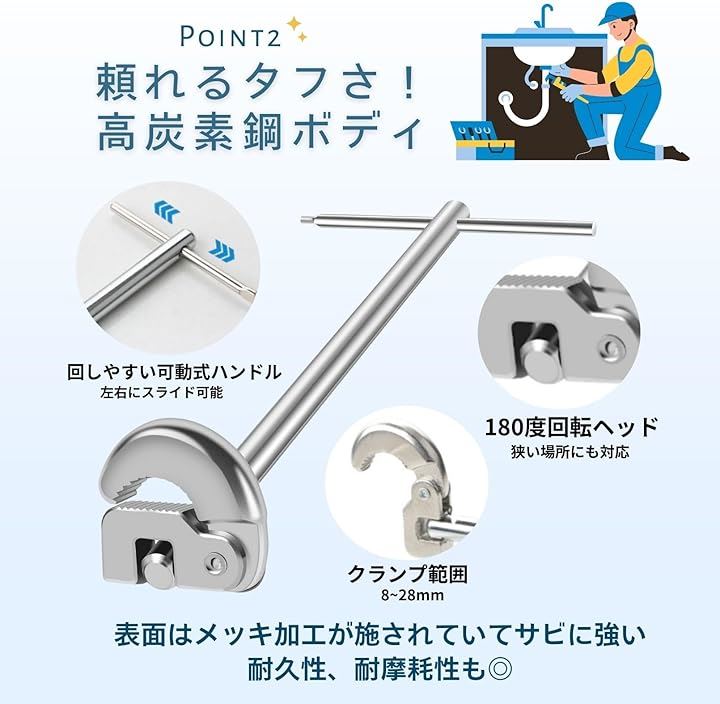 POINT2

頼れるタフさ！
高炭素鋼ボディ

回しやすい可動式ハンドル
左右にスライド可能

180度回転ヘッド
狭い場所にも対応

クランプ範囲
8~28mm

表面はメッキ加工が施されていてサビに強い
耐久性、耐摩耗性も◎