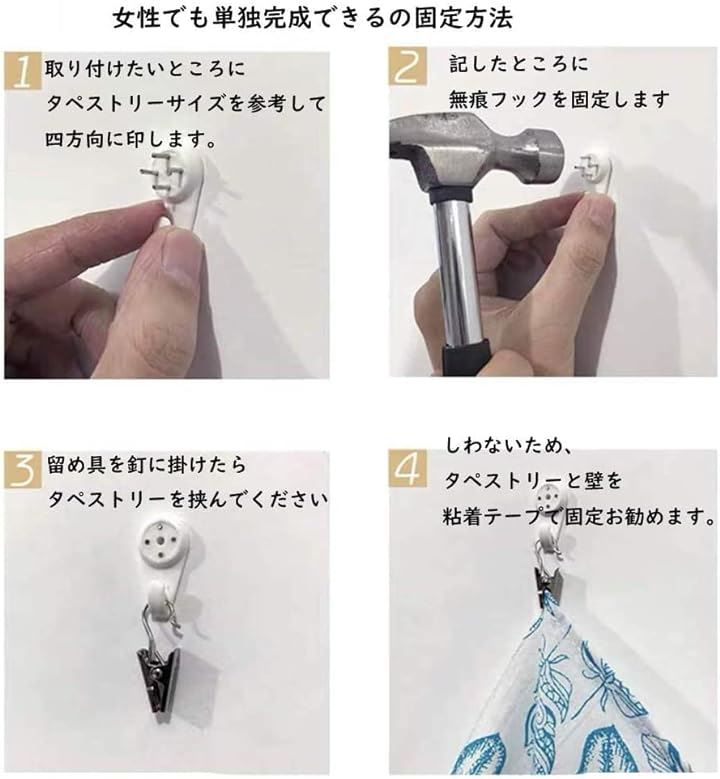 女性でも単独完成できるの固定方法

1 取り付けたいところに タペストリーサイズを参考して 四方向に印します。

2 記したところに 無痕フックを固定します

3 留め具を釘に掛けたら タペストリーを挟んでください

4 しわないため、 タペストリーと壁を 粘着テープで固定お勧めます。