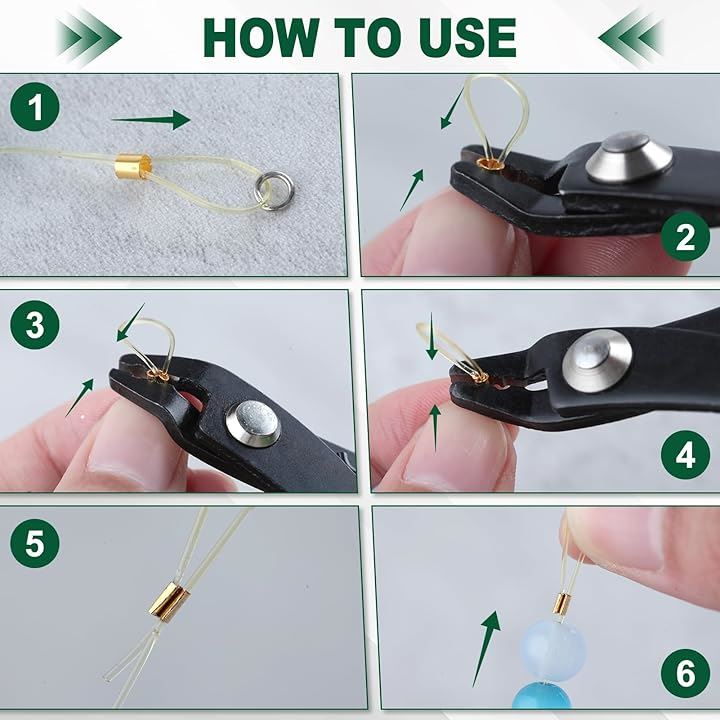 HOW TO USE

1

2

3

4

5

6