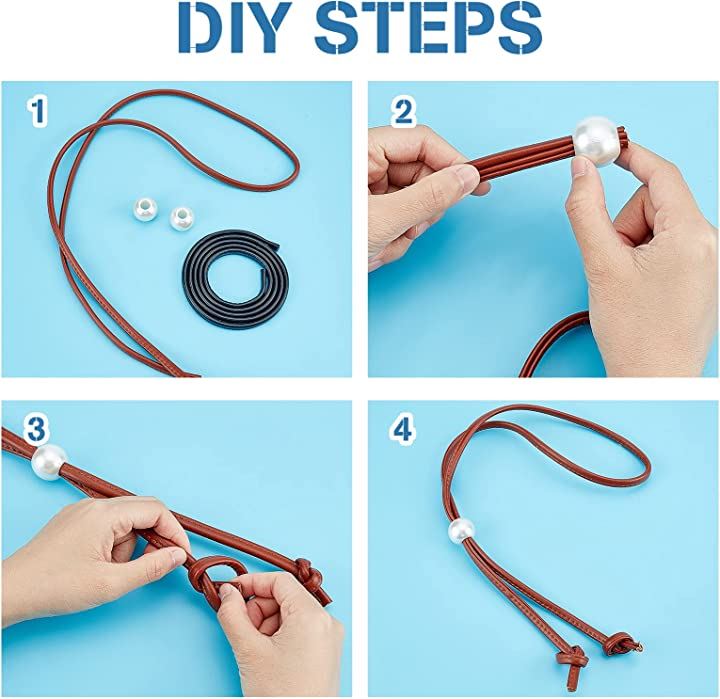 DIY STEPS

1

2

3

4