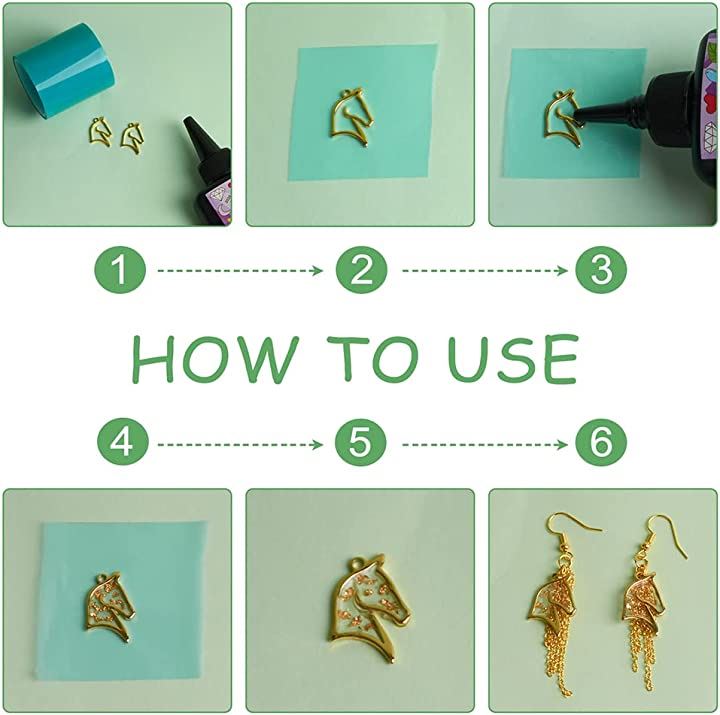 1
2
3
HOW TO USE
4
5
6