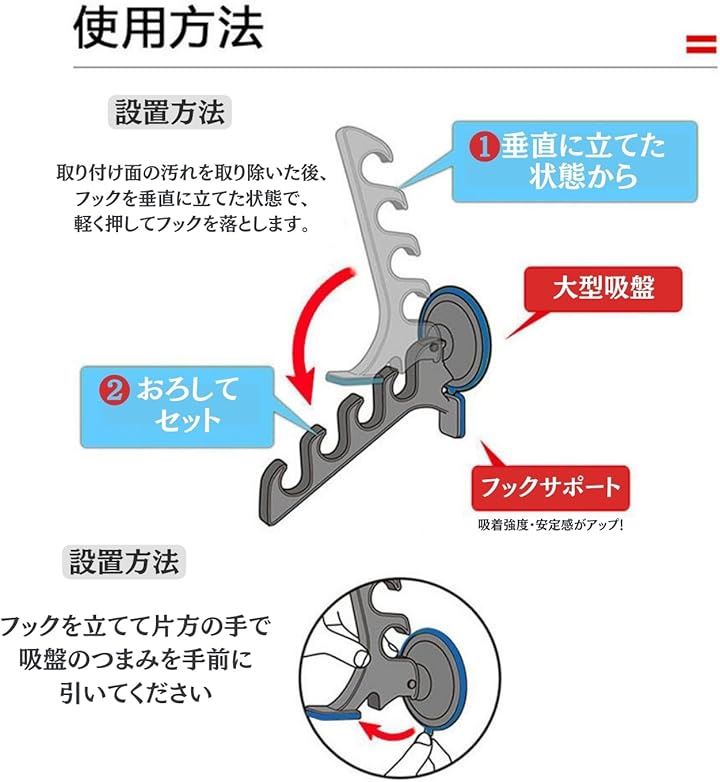 使用方法

設置方法

取り付け面の汚れを取り除いた後、フックを垂直に立てた状態で、軽く押してフックを落とします。

1 垂直に立てた状態から

大型吸盤

2 おろしてセット

フックサポート

吸着強度・安定感がアップ!

設置方法

フックを立てて片方の手で吸盤のつまみを手前に引いてください