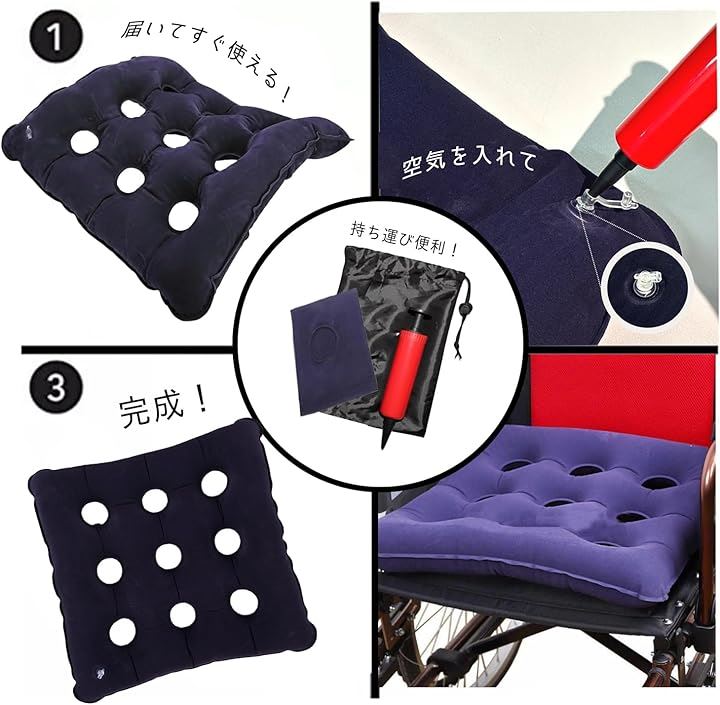 1

届いてすぐ使える！

空気を入れて

持ち運び便利！

3

完成！