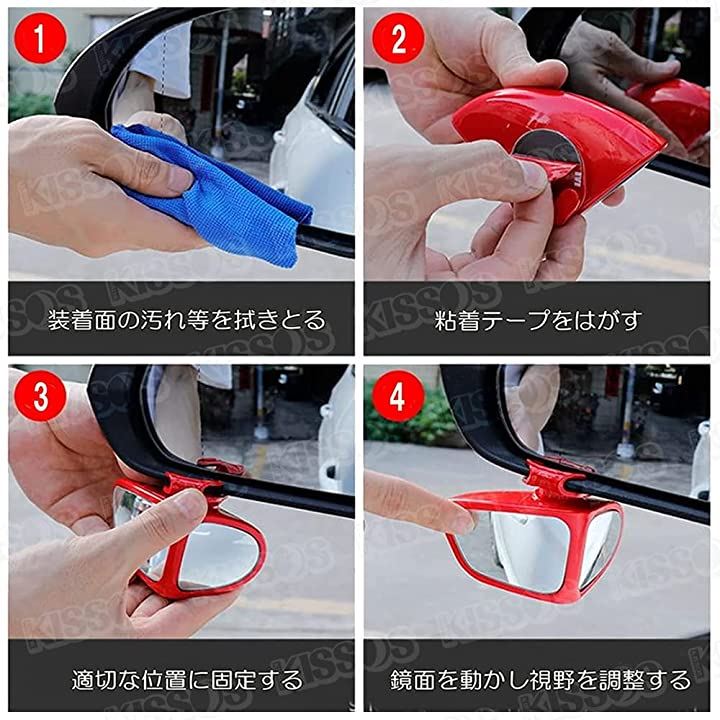 1

装着面の汚れ等を拭きとる

2

粘着テープをはがす

3

適切な位置に固定する

4

鏡面を動かし視野を調整する

KISSOS