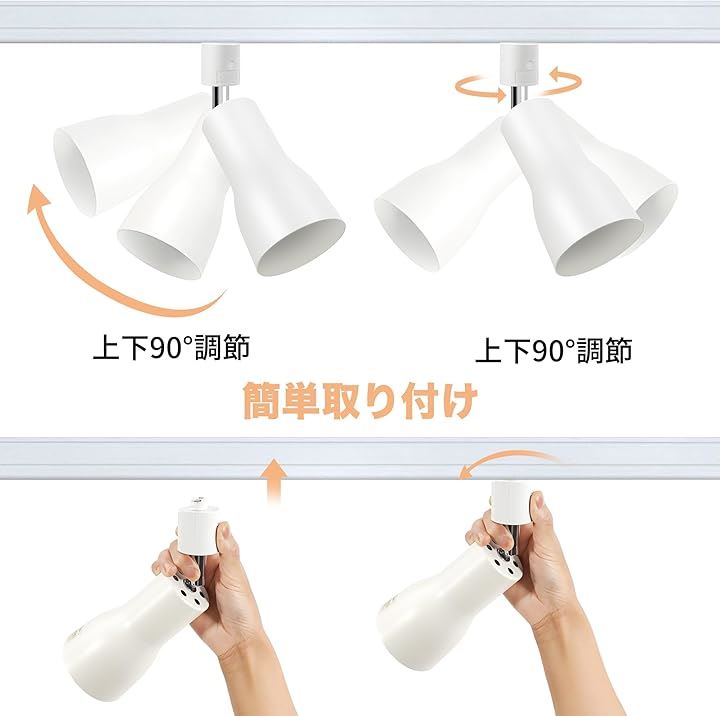 上下90°調節

上下90°調節

簡単取り付け